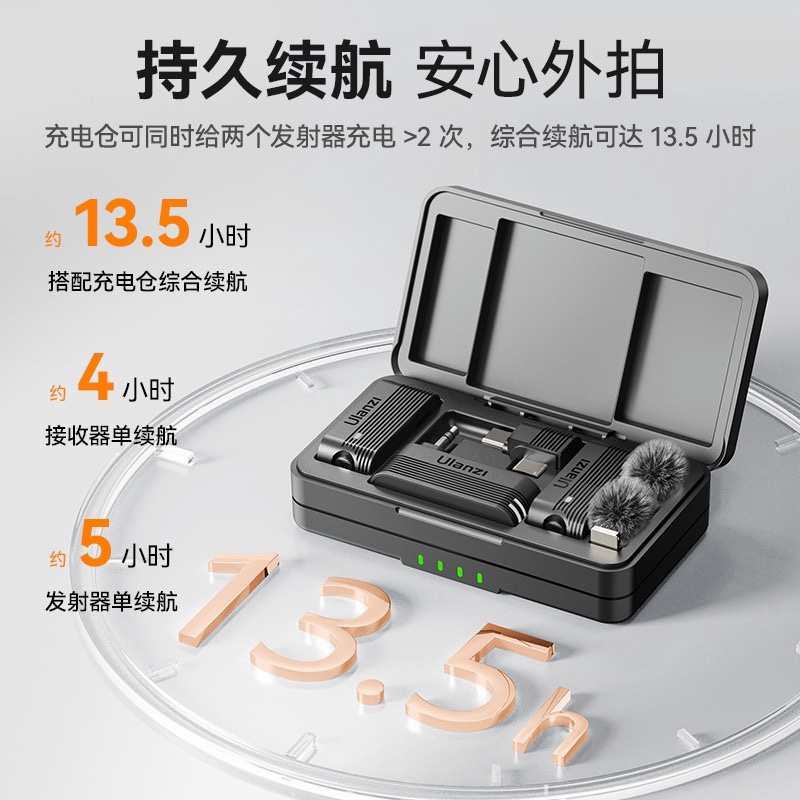 持久续航 安心外拍

充电仓可同时给两个发射器充电 >2 次，综合续航可达 13.5 小时

约 13.5 小时
搭配充电仓综合续航

约 4 小时
接收器单续航

约 5 小时
发射器单续航

Ulanzi

Ulanzi

Ulanzi

13.5h